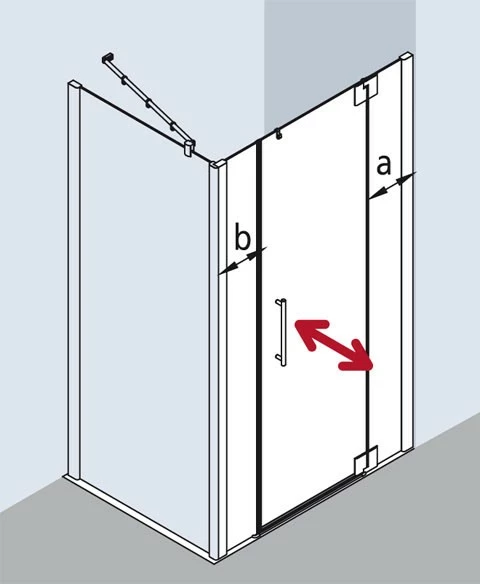 a
b