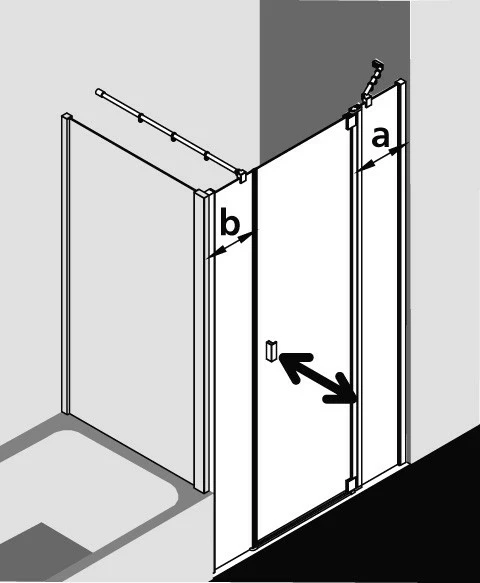 a
b